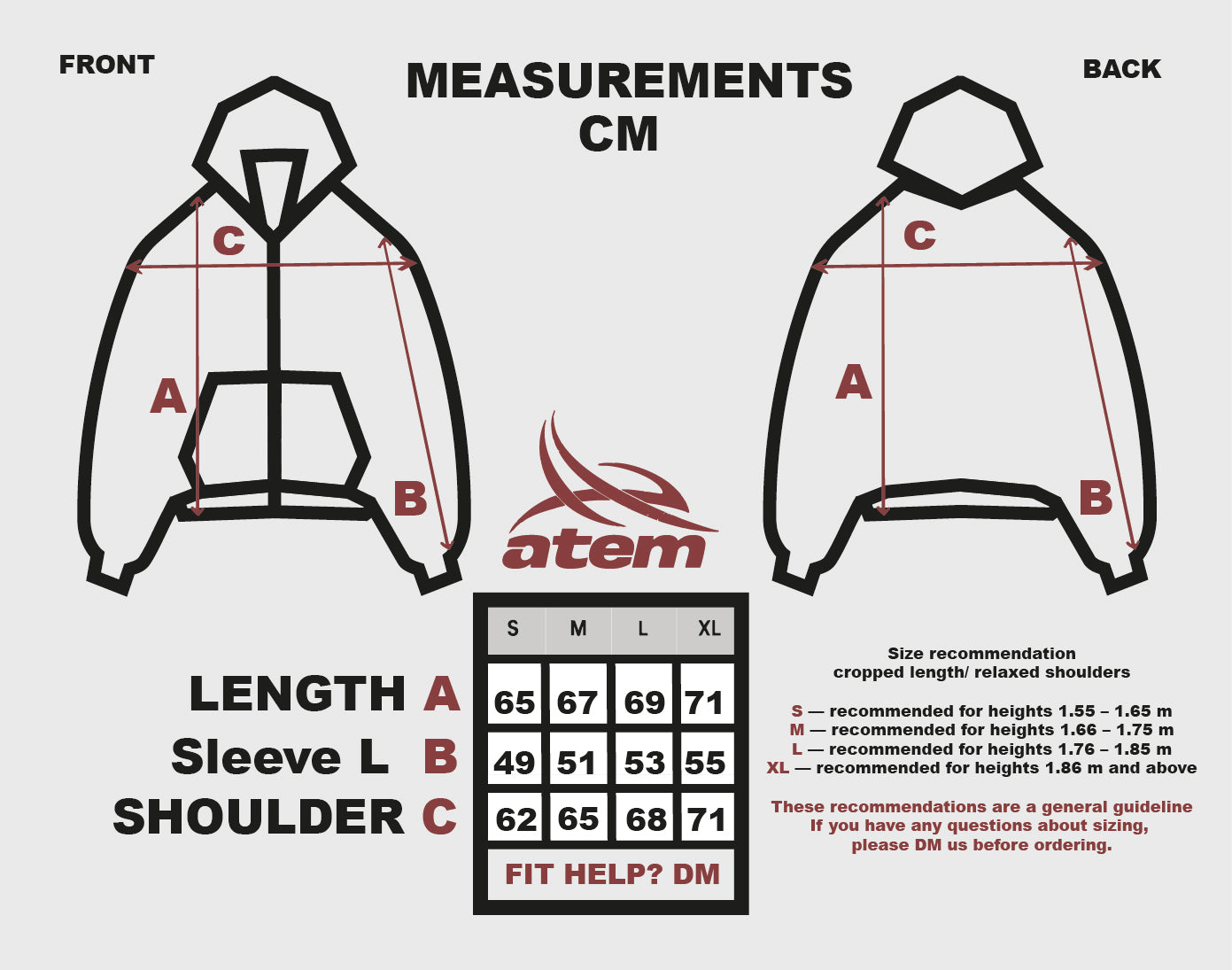 FRONT

MEASUREMENTS
CM

BACK

C
A
B

C
A
B

atem

| | S | M | L | XL |
|---|---|---|---|---|
| LENGTH A | 65 | 67 | 69 | 71 |
| Sleeve L B | 49 | 51 | 53 | 55 |
| SHOULDER C | 62 | 65 | 68 | 71 |

FIT HELP? DM

Size recommendation
cropped length/ relaxed shoulders

S — recommended for heights 1.55 – 1.65 m
M — recommended for heights 1.66 – 1.75 m
L — recommended for heights 1.76 – 1.85 m
XL — recommended for heights 1.86 m and above

These recommendations are a general guideline
If you have any questions about sizing,
please DM us before ordering.